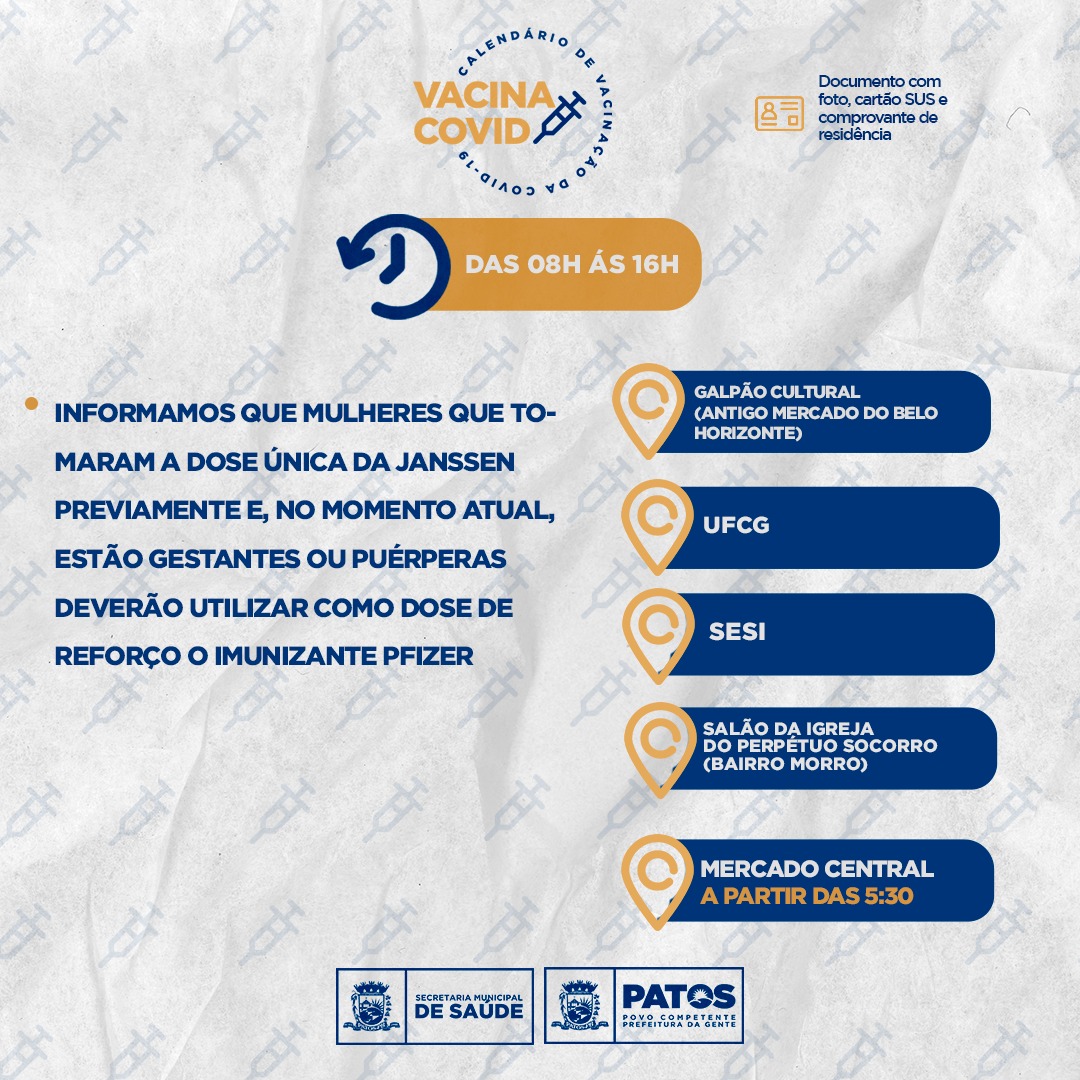 CALENDÁRIO DE VACINAÇÃO DA COVID-19
VACINA COVID

Documento com foto, cartão SUS e comprovante de residência

DAS 08H ÁS 16H

INFORMAMOS QUE MULHERES QUE TOMARAM A DOSE ÚNICA DA JANSSEN PREVIAMENTE E, NO MOMENTO ATUAL, ESTÃO GESTANTES OU PUÉRPERAS DEVERÃO UTILIZAR COMO DOSE DE REFORÇO O IMUNIZANTE PFIZER

GALPÃO CULTURAL (ANTIGO MERCADO DO BELO HORIZONTE)

UFCG

SESI

SALÃO DA IGREJA DO PERPÉTUO SOCORRO (BAIRRO MORRO)

MERCADO CENTRAL
A PARTIR DAS 5:30

SECRETARIA MUNICIPAL DE SAUDE

PATOS
POVO COMPETENTE
PREFEITURA DA GENTE